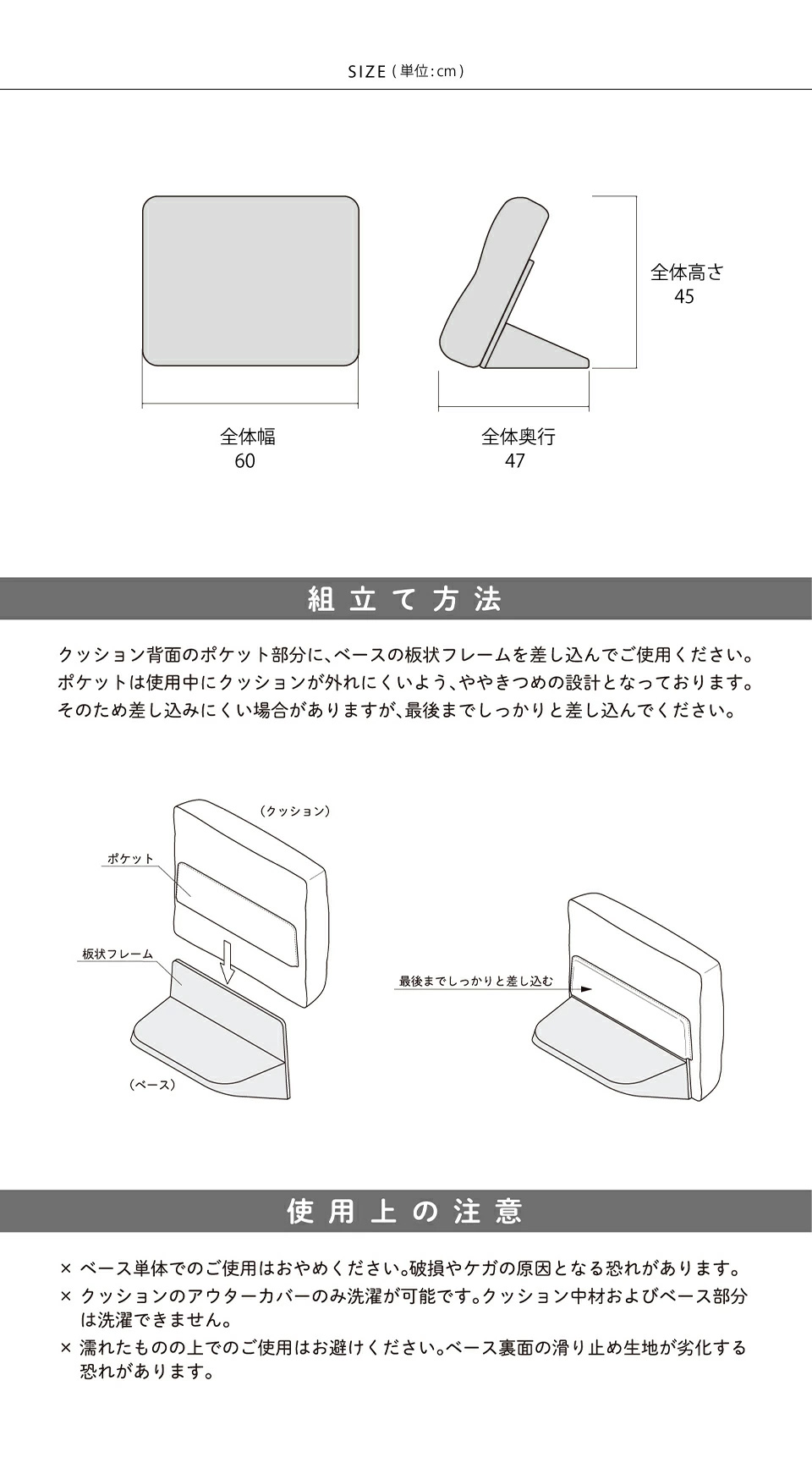 SIZE（単位:cm）

全体高さ
45

全体幅
60

全体奥行
47

組立て方法

クッション背面のポケット部分に、ベースの板状フレームを差し込んでご使用ください。
ポケットは使用中にクッションが外れにくいよう、ややきつめの設計となっております。
そのため差し込みにくい場合がありますが、最後までしっかりと差し込んでください。

（クッション）

ポケット

板状フレーム

（ベース）

最後までしっかりと差し込む

使用上の注意

× ベース単体でのご使用はおやめください。破損やケガの原因となる恐れがあります。
× クッションのアウターカバーのみ洗濯が可能です。クッション中材およびベース部分は洗濯できません。
× 濡れたものの上でのご使用はお避けください。ベース裏面の滑り止め生地が劣化する恐れがあります。